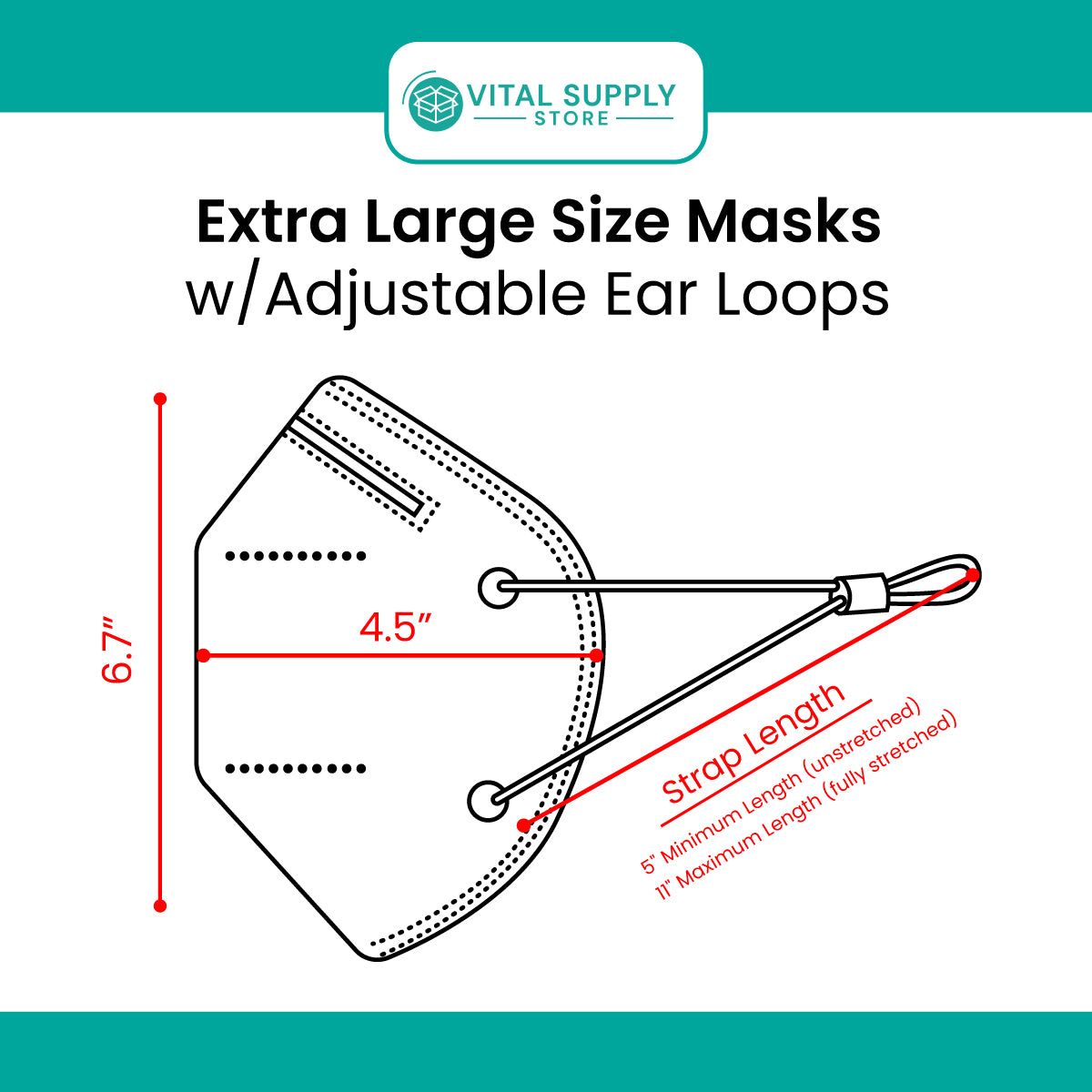 VITAL SUPPLY
STORE

Extra Large Size Masks
w/Adjustable Ear Loops

6.7"

4.5"

Strap Length
5" Minimum Length (unstretched)
11" Maximum Length (fully stretched)